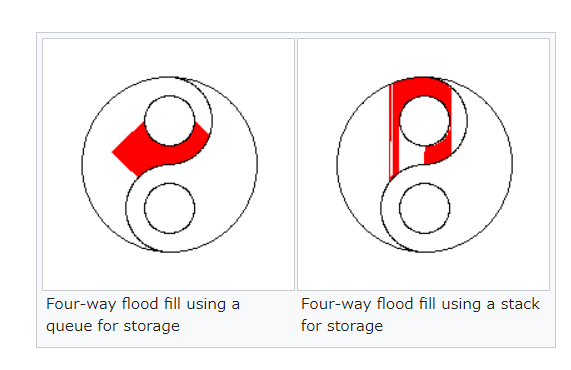 Four-way flood fill using a queue for storage

Four-way flood fill using a stack for storage